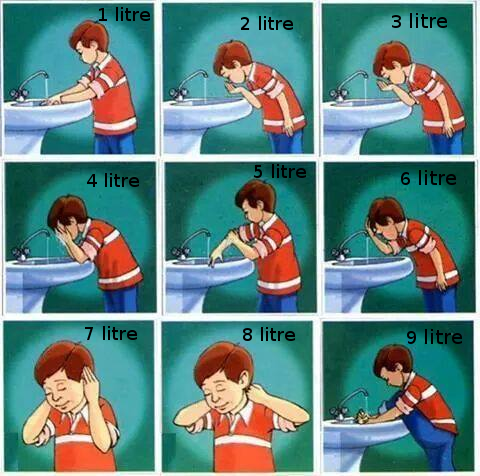 1 litre

2 litre

3 litre

4 litre

5 litre

6 litre

7 litre

8 litre

9 litre